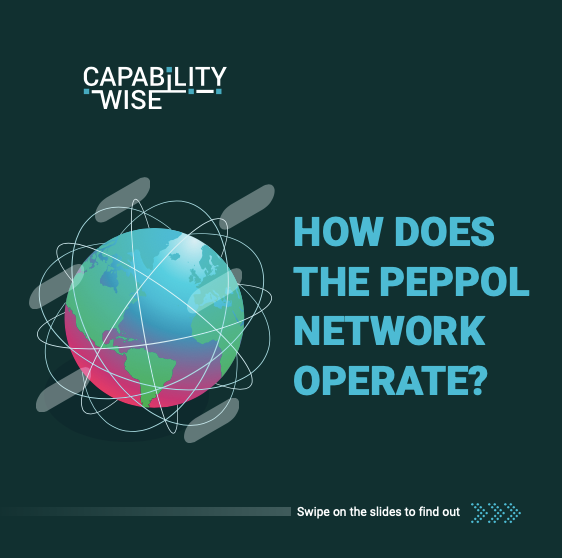 CAPABILITY
WISE

HOW DOES THE PEPPOL NETWORK OPERATE?

Swipe on the slides to find out