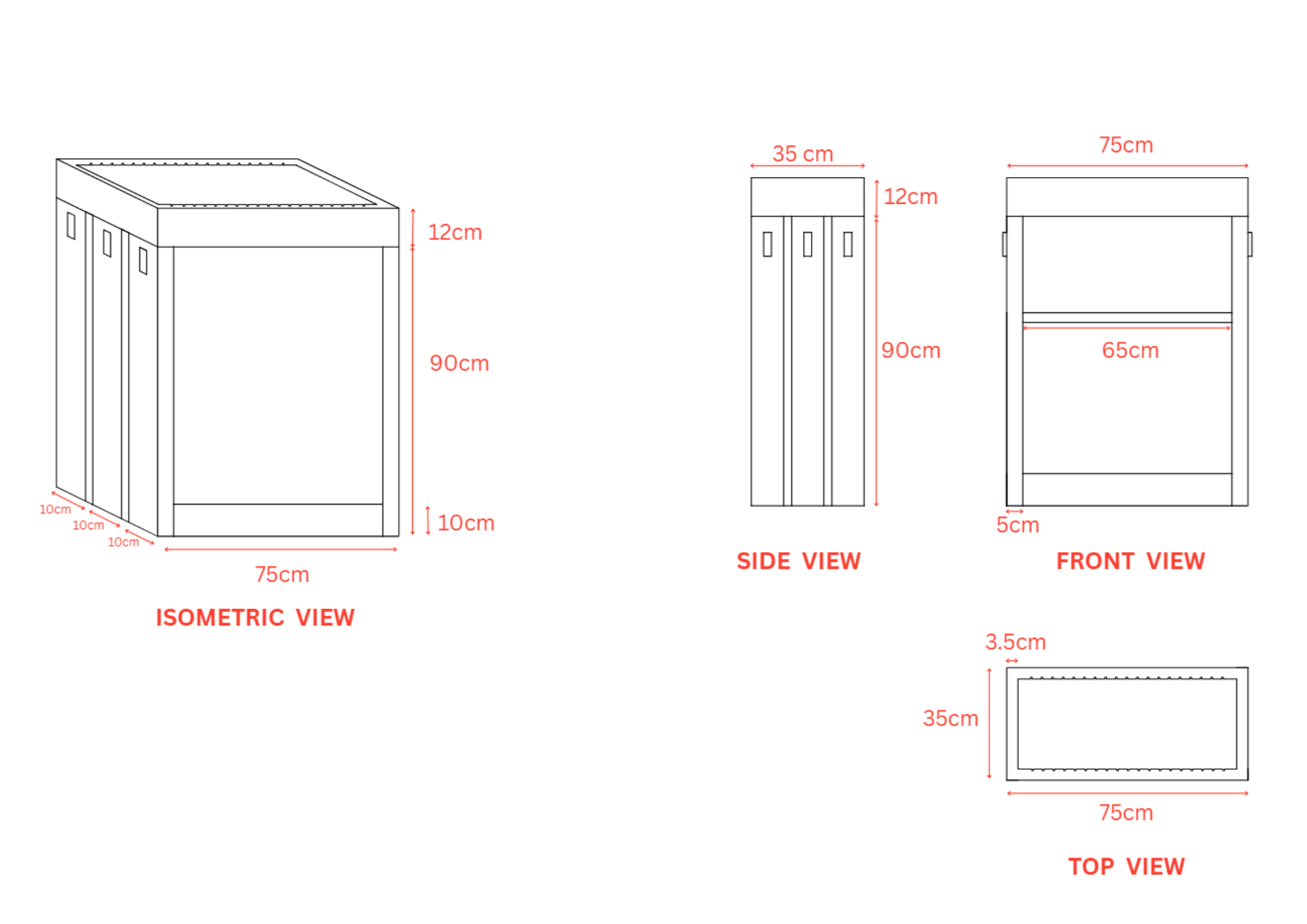 12cm

90cm

10cm

10cm

10cm

10cm

75cm

ISOMETRIC VIEW

35 cm

12cm

90cm

SIDE VIEW

75cm

65cm

5cm

FRONT VIEW

3.5cm

35cm

75cm

TOP VIEW