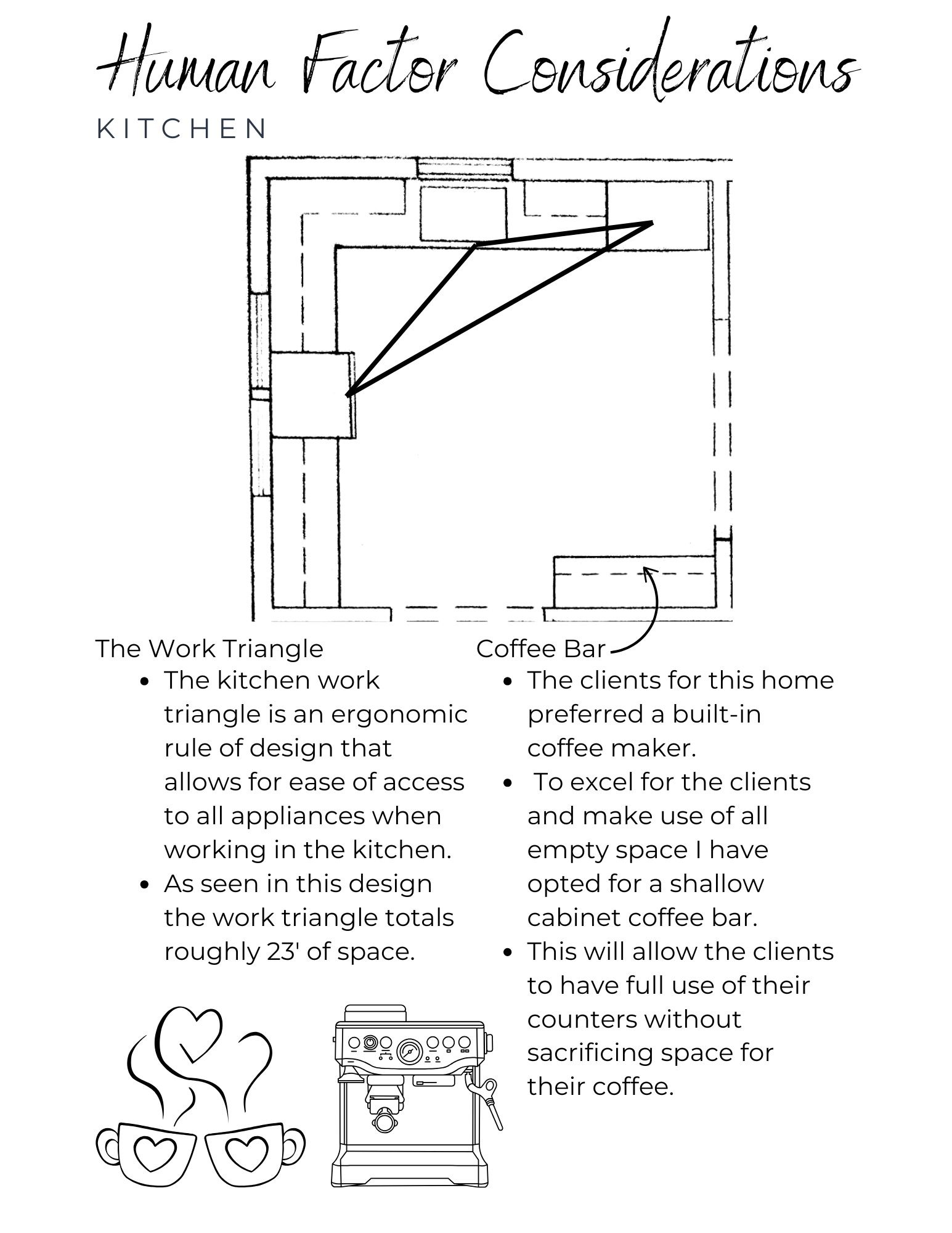 Human Factor Considerations

KITCHEN

The Work Triangle

- The kitchen work triangle is an ergonomic rule of design that allows for ease of access to all appliances when working in the kitchen.
- As seen in this design the work triangle totals roughly 23' of space.

Coffee Bar

- The clients for this home preferred a built-in coffee maker.
- To excel for the clients and make use of all empty space I have opted for a shallow cabinet coffee bar.
- This will allow the clients to have full use of their counters without sacrificing space for their coffee.