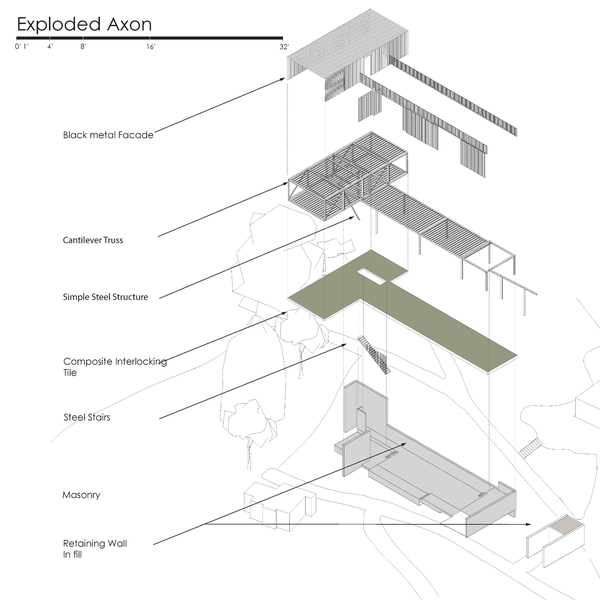 Exploded Axon

0' 1' 4' 8' 16' 32'

Black metal Facade

Cantilever Truss

Simple Steel Structure

Composite Interlocking Tile

Steel Stairs

Masonry

Retaining Wall In fill