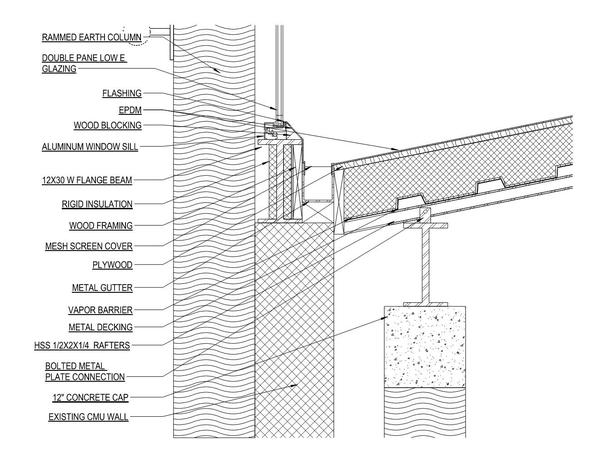 RAMMED EARTH COLUMN

DOUBLE PANE LOW E GLAZING

FLASHING

EPDM

WOOD BLOCKING

ALUMINUM WINDOW SILL

12X30 W FLANGE BEAM

RIGID INSULATION

WOOD FRAMING

MESH SCREEN COVER

PLYWOOD

METAL GUTTER

VAPOR BARRIER

METAL DECKING

HSS 1/2X2X1/4 RAFTERS

BOLTED METAL PLATE CONNECTION

12" CONCRETE CAP

EXISTING CMU WALL