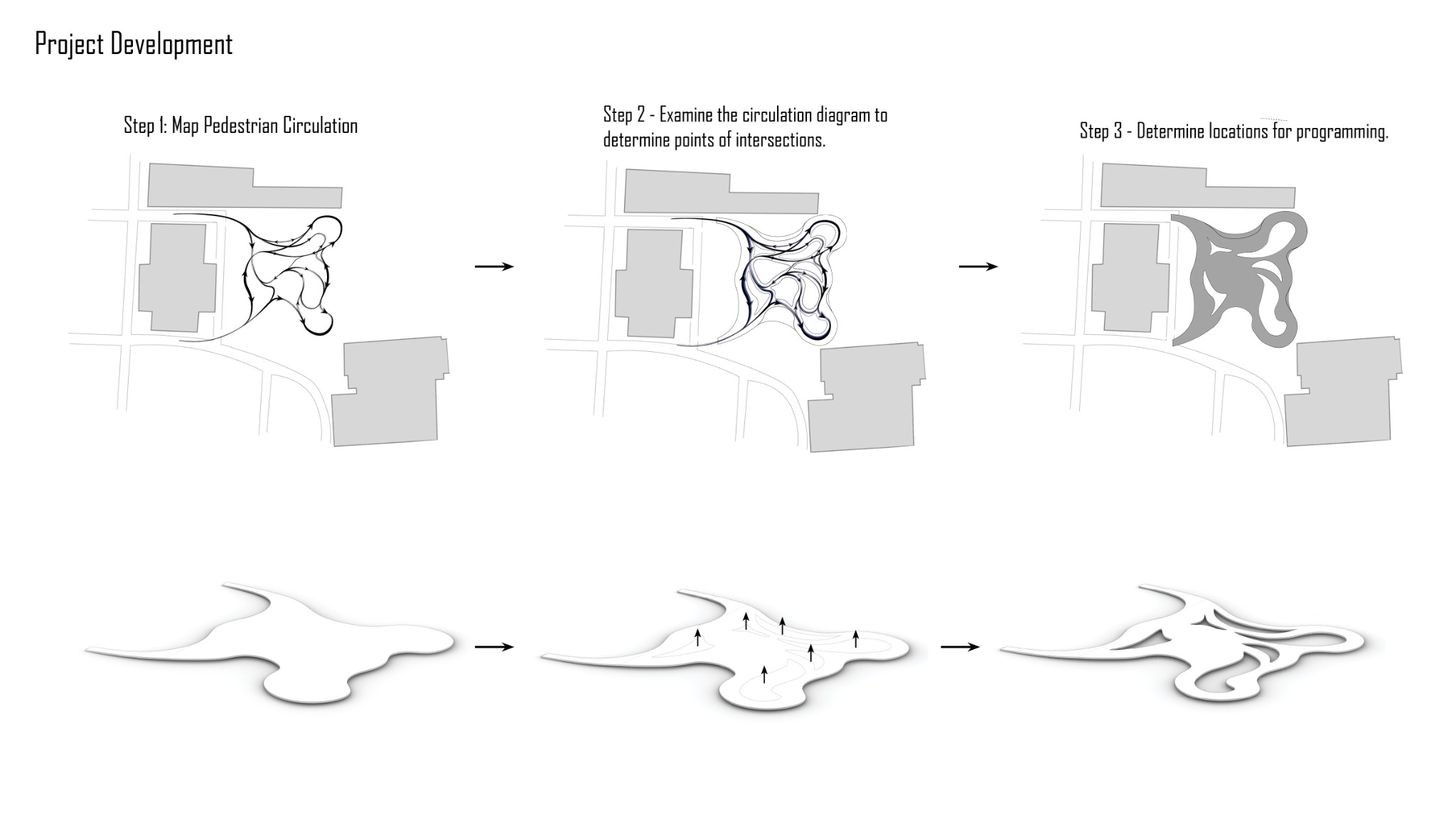 Project Development

Step 1: Map Pedestrian Circulation

Step 2 - Examine the circulation diagram to determine points of intersections.

Step 3 - Determine locations for programming.