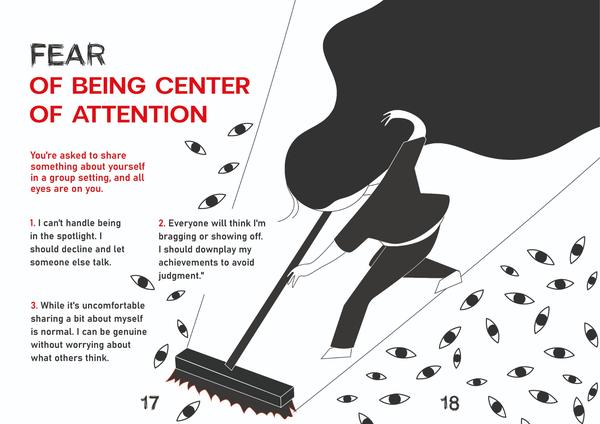 FEAR
OF BEING CENTER OF ATTENTION

You're asked to share something about yourself in a group setting, and all eyes are on you.

1. I can't handle being in the spotlight. I should decline and let someone else talk.

2. Everyone will think I'm bragging or showing off. I should downplay my achievements to avoid judgment."

3. While it's uncomfortable sharing a bit about myself is normal. I can be genuine without worrying about what others think.

17

18