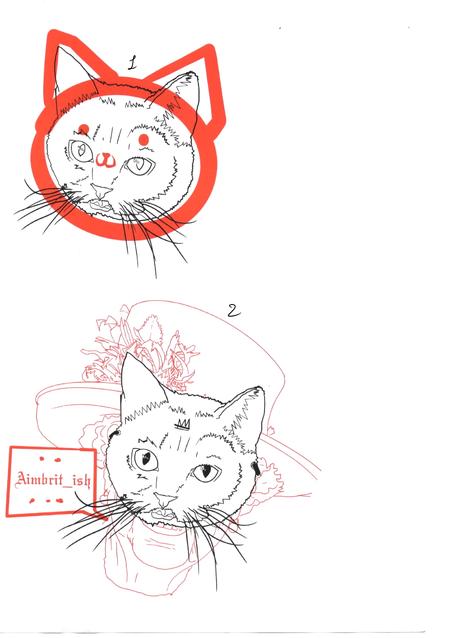 1

2

Aimbrit_ish