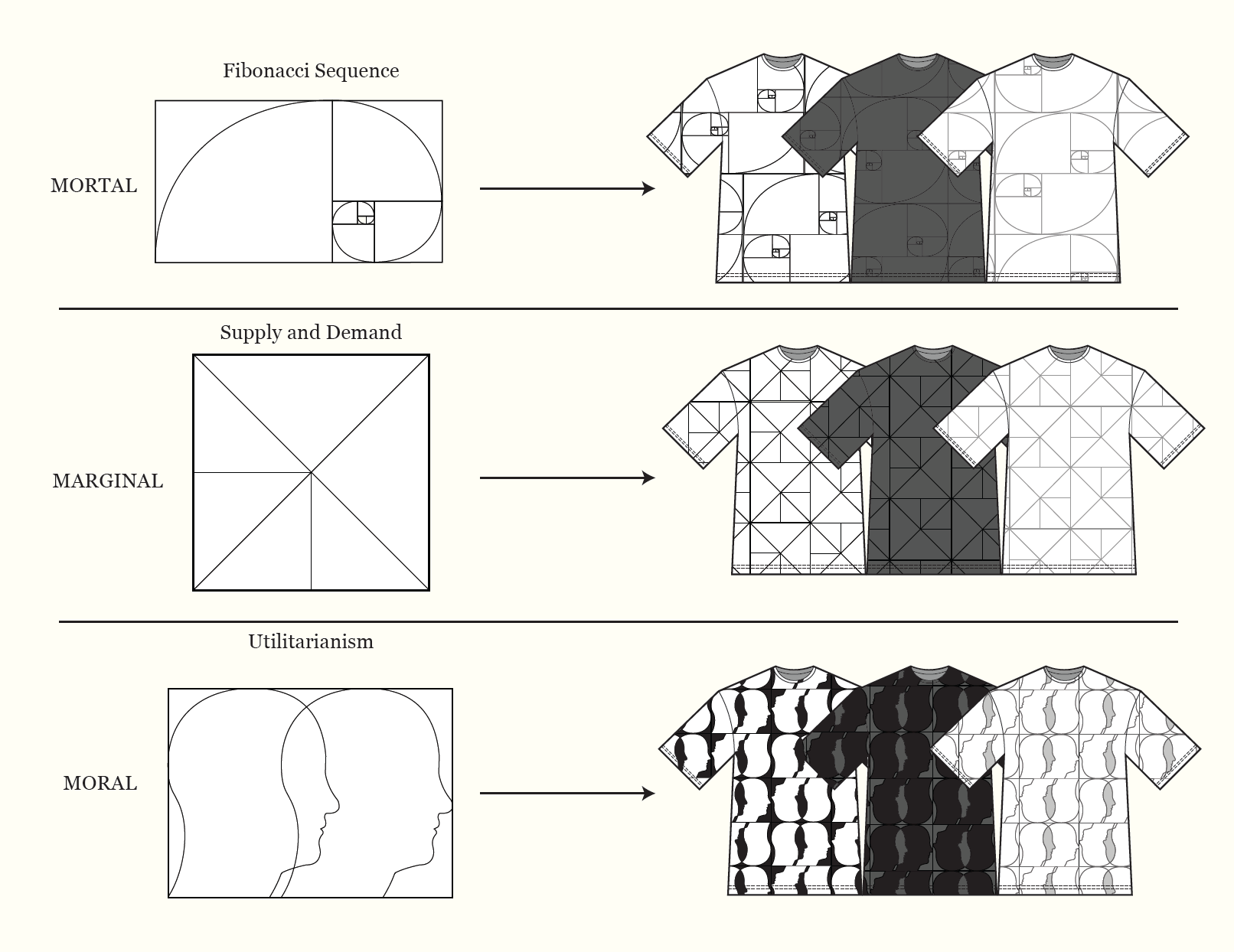 Fibonacci Sequence

MORTAL

Supply and Demand

MARGINAL

Utilitarianism

MORAL