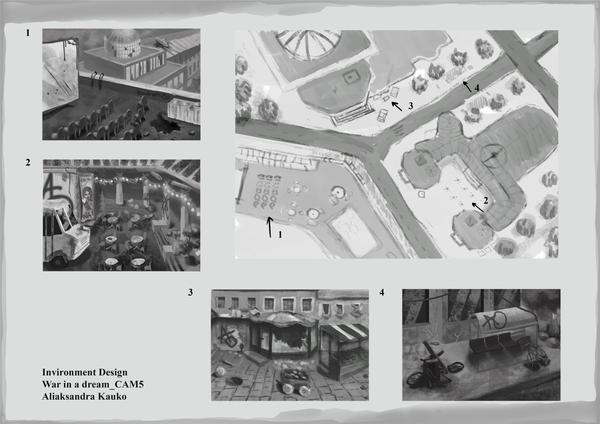 1

2

4

3

2

1

3

4

Invironment Design
War in a dream_CAM5
Aliaksandra Kauko