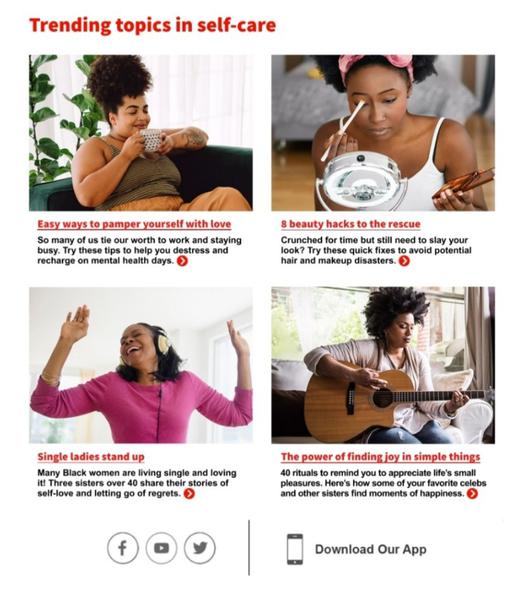 Trending topics in self-care

Easy ways to pamper yourself with love

So many of us tie our worth to work and staying busy. Try these tips to help you destress and recharge on mental health days.

8 beauty hacks to the rescue

Crunched for time but still need to slay your look? Try these quick fixes to avoid potential hair and makeup disasters.

Single ladies stand up

Many Black women are living single and loving it! Three sisters over 40 share their stories of self-love and letting go of regrets.

The power of finding joy in simple things

40 rituals to remind you to appreciate life's small pleasures. Here's how some of your favorite celebs and other sisters find moments of happiness.

Download Our App