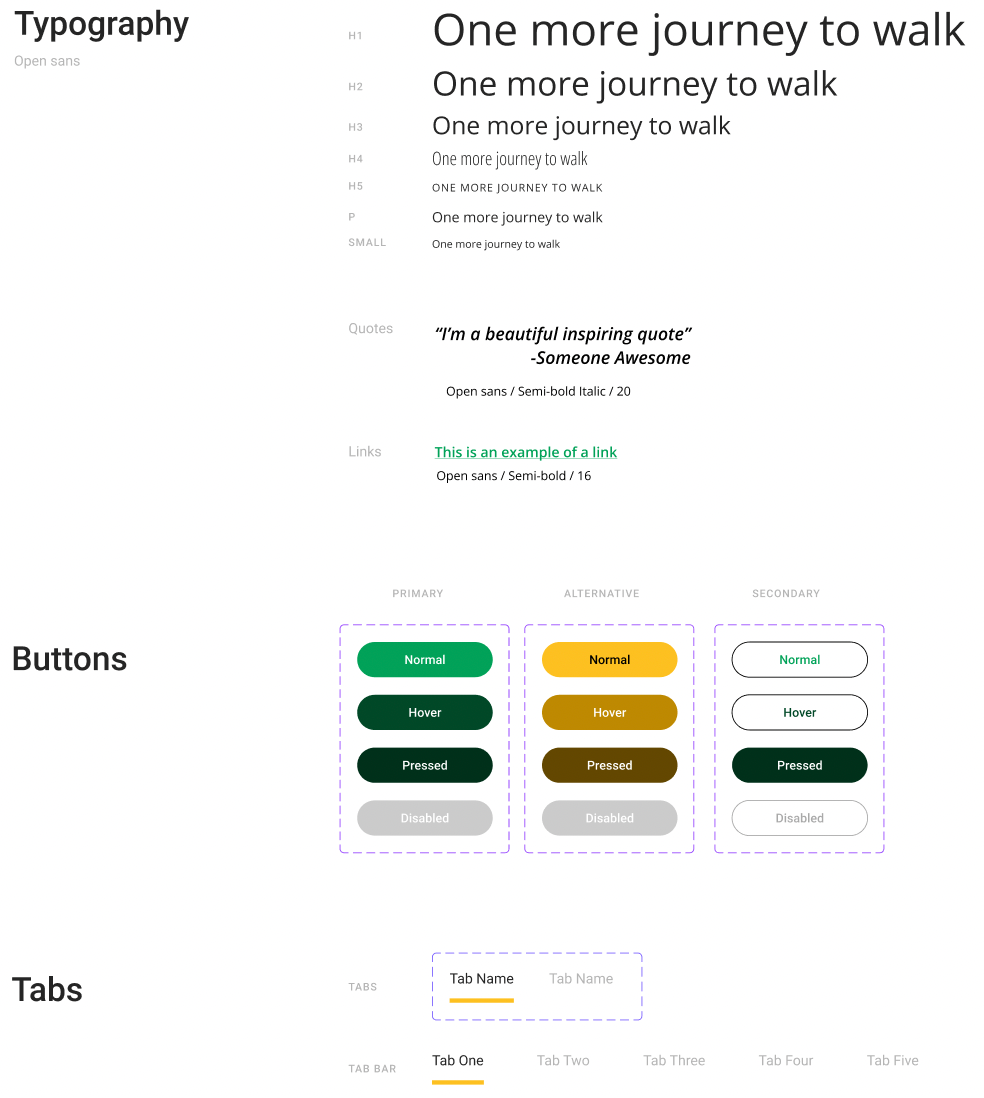 Typography
Open sans

H1
One more journey to walk

H2
One more journey to walk

H3
One more journey to walk

H4
One more journey to walk

H5
ONE MORE JOURNEY TO WALK

P
One more journey to walk

SMALL
One more journey to walk

Quotes
"I'm a beautiful inspiring quote"
-Someone Awesome

Open sans / Semi-bold Italic / 20

Links
This is an example of a link
Open sans / Semi-bold / 16

Buttons

PRIMARY
Normal
Hover
Pressed
Disabled

ALTERNATIVE
Normal
Hover
Pressed
Disabled

SECONDARY
Normal
Hover
Pressed
Disabled

Tabs

TABS
Tab Name
Tab Name

TAB BAR
Tab One
Tab Two
Tab Three
Tab Four
Tab Five