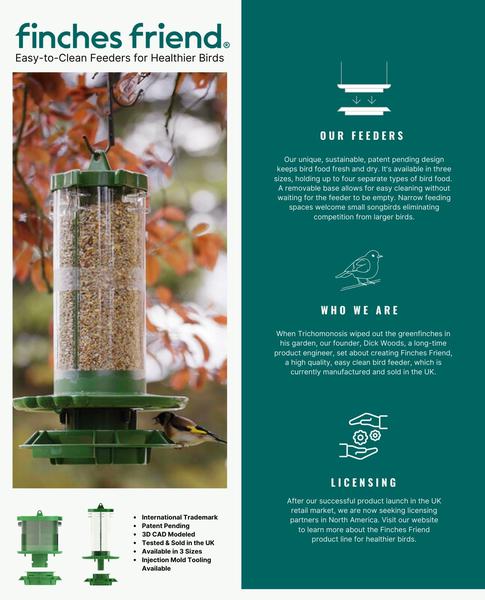 finches friend®
Easy-to-Clean Feeders for Healthier Birds

- International Trademark
- Patent Pending
- 3D CAD Modeled
- Tested & Sold in the UK
- Available in 3 Sizes
- Injection Mold Tooling Available

OUR FEEDERS

Our unique, sustainable, patent pending design keeps bird food fresh and dry. It's available in three sizes, holding up to four separate types of bird food. A removable base allows for easy cleaning without waiting for the feeder to be empty. Narrow feeding spaces welcome small songbirds eliminating competition from larger birds.

WHO WE ARE

When Trichomonosis wiped out the greenfinches in his garden, our founder, Dick Woods, a long-time product engineer, set about creating Finches Friend, a high quality, easy clean bird feeder, which is currently manufactured and sold in the UK.

LICENSING

After our successful product launch in the UK retail market, we are now seeking licensing partners in North America. Visit our website to learn more about the Finches Friend product line for healthier birds.